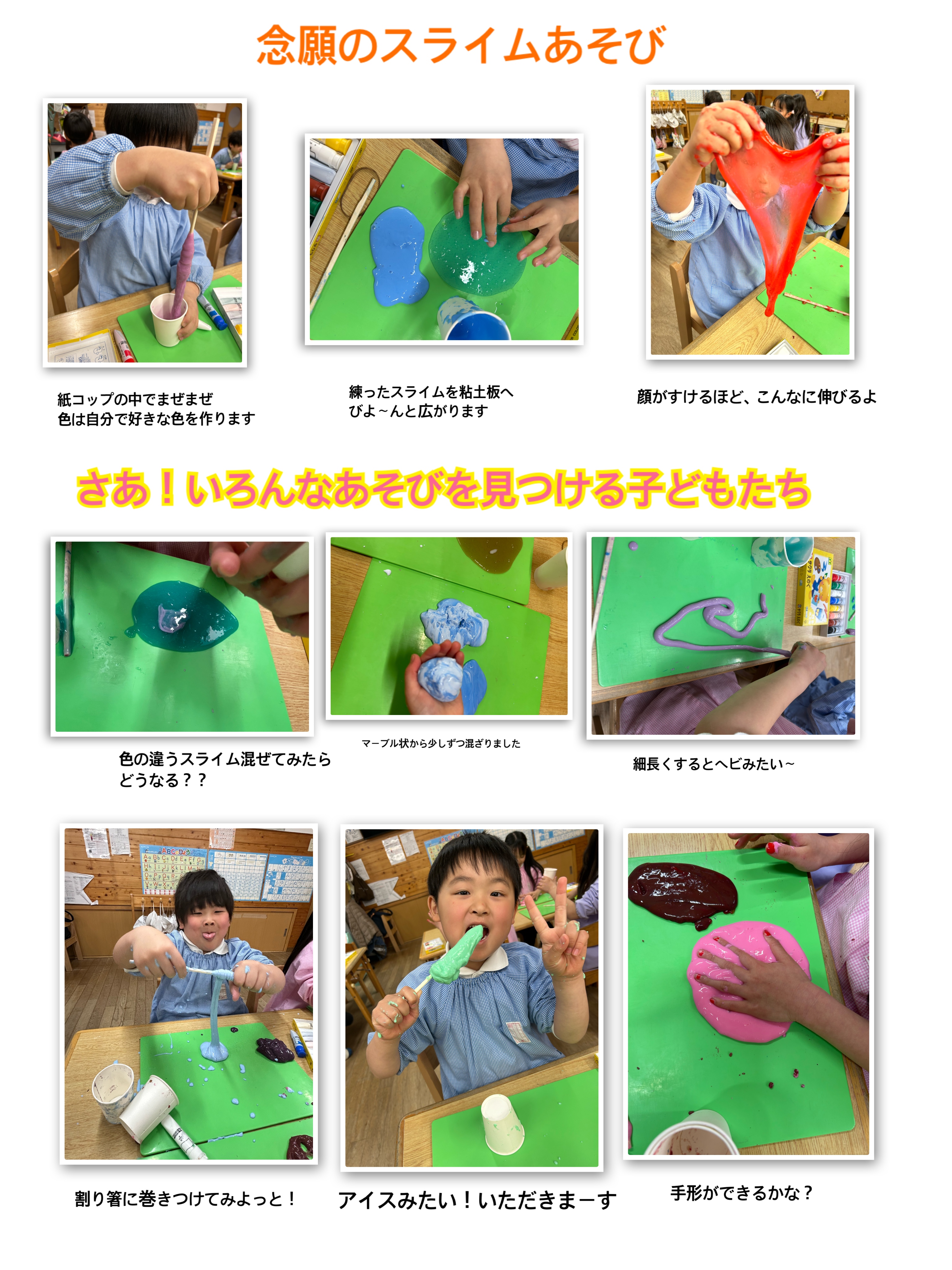 念願のスライムあそび

紙コップの中でまぜまぜ
色は自分で好きな色を作ります

練ったスライムを粘土板へ
びよ～んと広がります

顔がすけるほど、こんなに伸びるよ

さあ！いろんなあそびを見つける子どもたち

色の違うスライム混ぜてみたら
どうなる？？

マーブル状から少しずつ混ざりました

細長くするとヘビみたい～

割り箸に巻きつけてみよっと！

アイスみたい！いただきまーす

手形ができるかな？